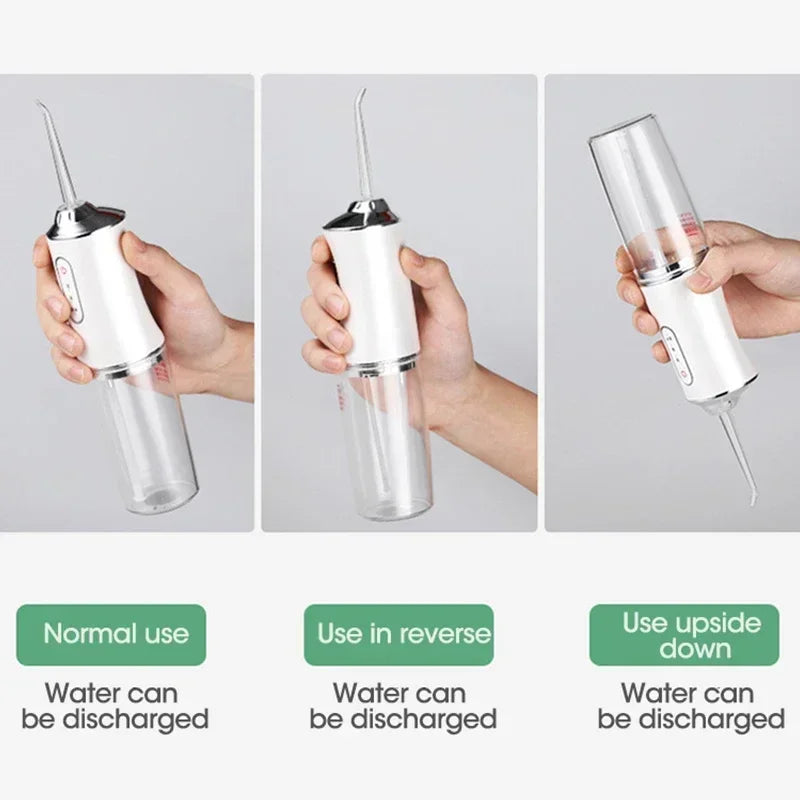 Normal use

Water can be discharged

Use in reverse

Water can be discharged

Use upside down

Water can be discharged